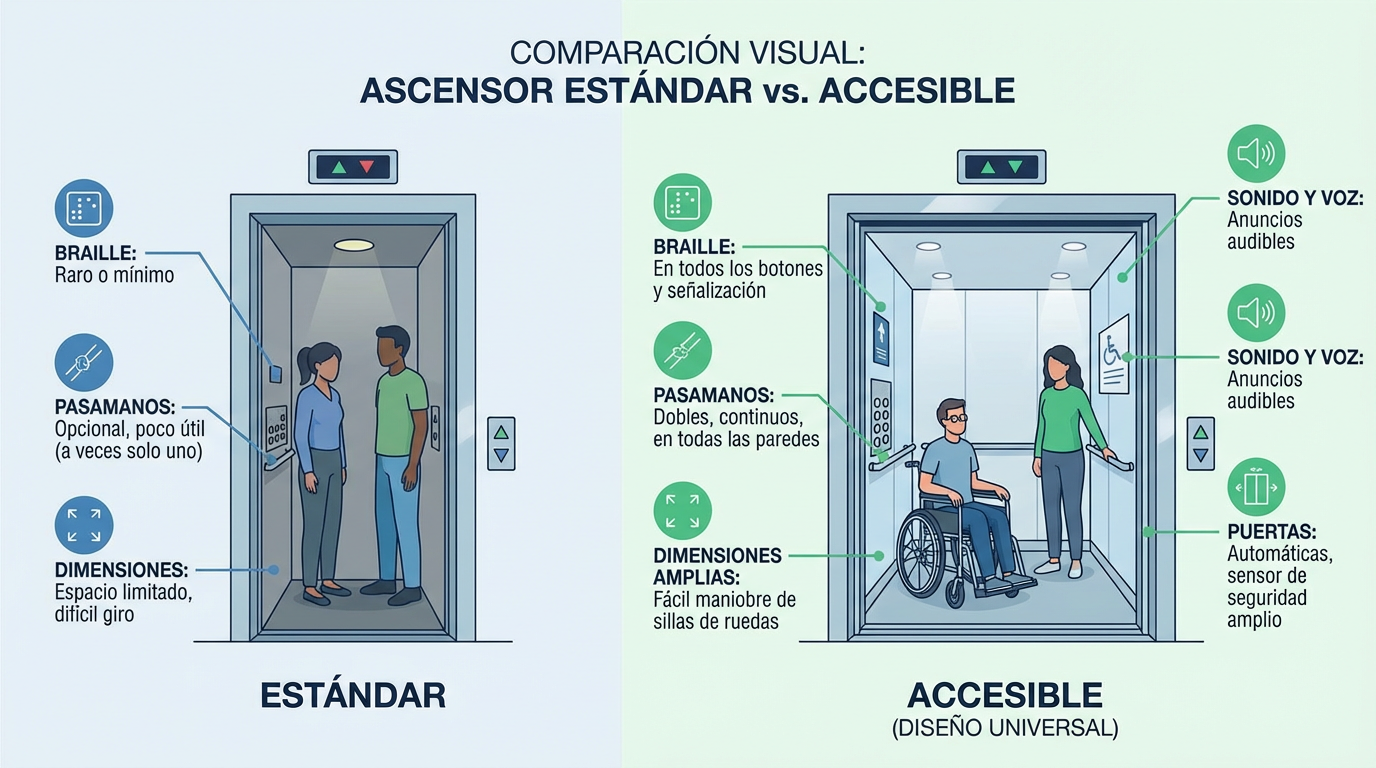 COMPARACIÓN VISUAL:
ASCENSOR ESTÁNDAR vs. ACCESIBLE

BRAILLE:
Raro o mínimo

PASAMANOS:
Opcional, poco útil (a veces solo uno)

DIMENSIONES:
Espacio limitado, difícil giro

ESTÁNDAR

BRAILLE:
En todos los botones y señalización

PASAMANOS:
Dobles, continuos, en todas las paredes

DIMENSIONES AMPLIAS:
Fácil maniobre de sillas de ruedas

SONIDO Y VOZ:
Anuncios audibles

SONIDO Y VOZ:
Anuncios audibles

PUERTAS:
Automáticas, sensor de seguridad amplio

ACCESIBLE
(DISEÑO UNIVERSAL)